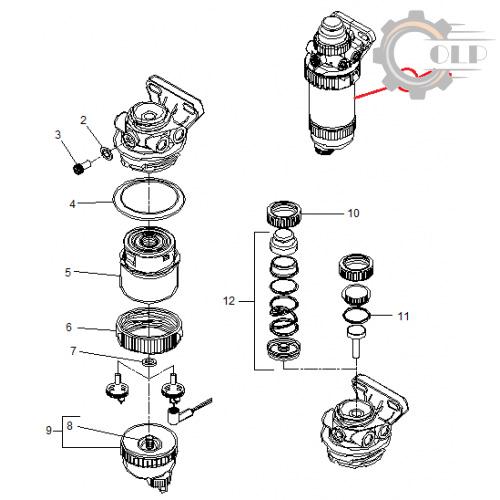 OLP

2
3
4
5
6
7
9
8
10
12
11