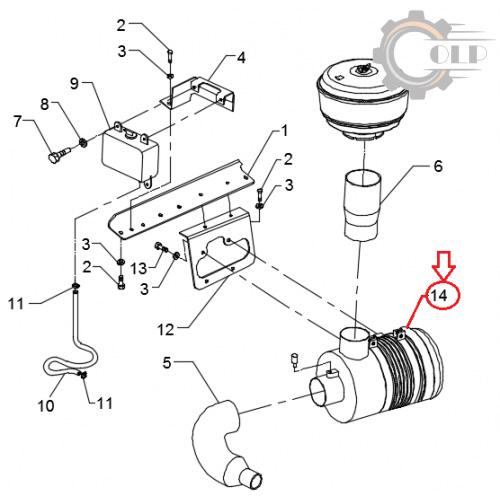 OLP

2
3
4
9
8
7
1
2
3
6
3
2
13
3
11
12
14
5
10
11