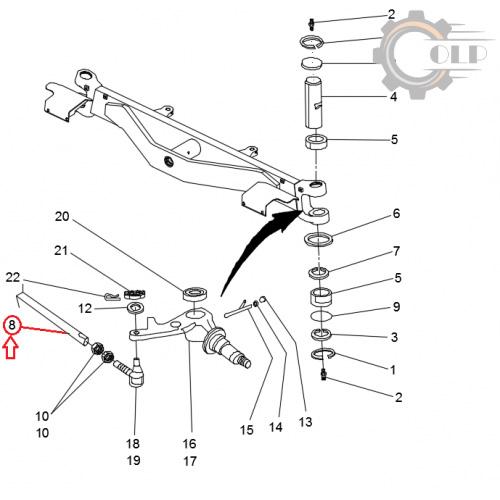 2
OLP
4
5
6
7
5
9
3
1
2
20
21
22
12
8
10
10
18
19
16
17
15
14
13