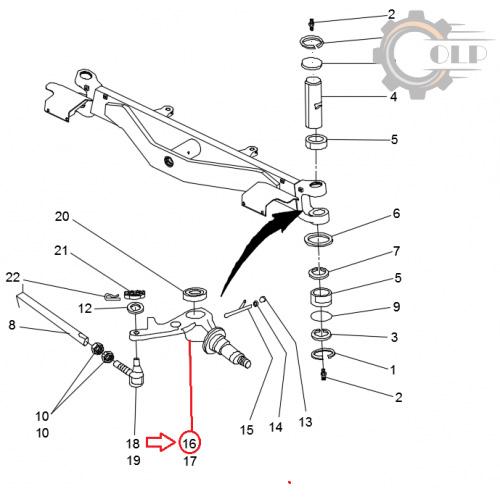 2
OLP
4
5
6
7
5
9
3
1
2
20
21
22
12
8
10
10
18
19
16
17
15
14
13