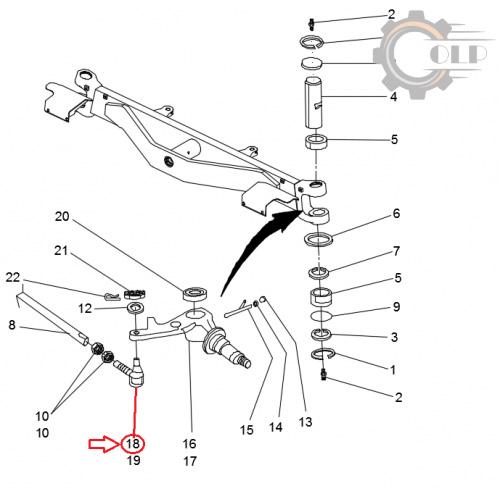 2
OLP
4
5
6
7
5
9
3
1
2
20
21
22
12
8
10
10
18
19
16
17
15
14
13