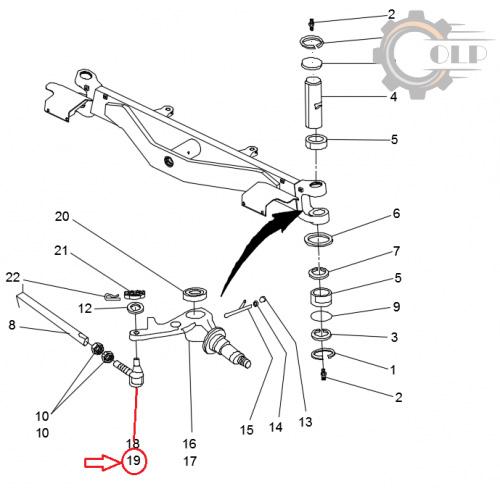 2
OLP
4
5
6
7
5
9
3
1
2
20
21
22
12
8
10
10
18
19
16
17
15
14
13