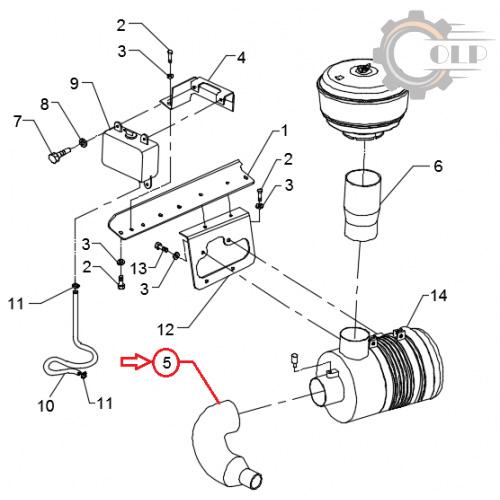 OLP

2
3
4
9
8
7
1
2
3
6
3
2
13
3
11
12
14
5
10
11