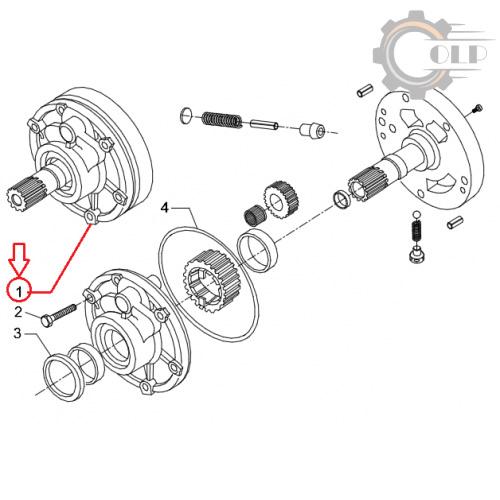 OLP

4

1

2

3