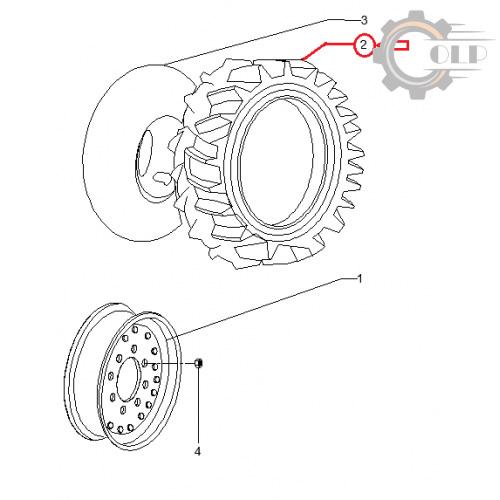 3
2
OLP
1
4