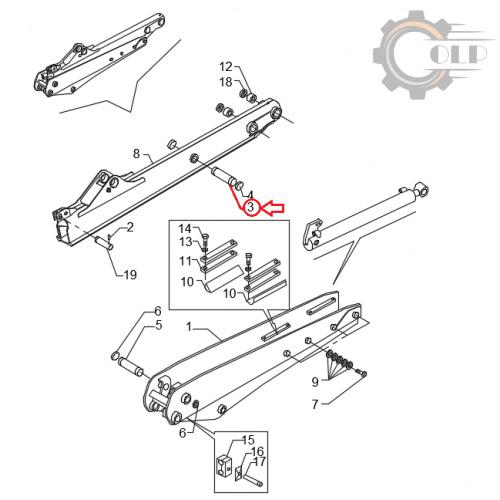 OLP

12
18
8
4
3
2
19
14
13
11
10
10
6
5
1
9
7
6
15
16
17